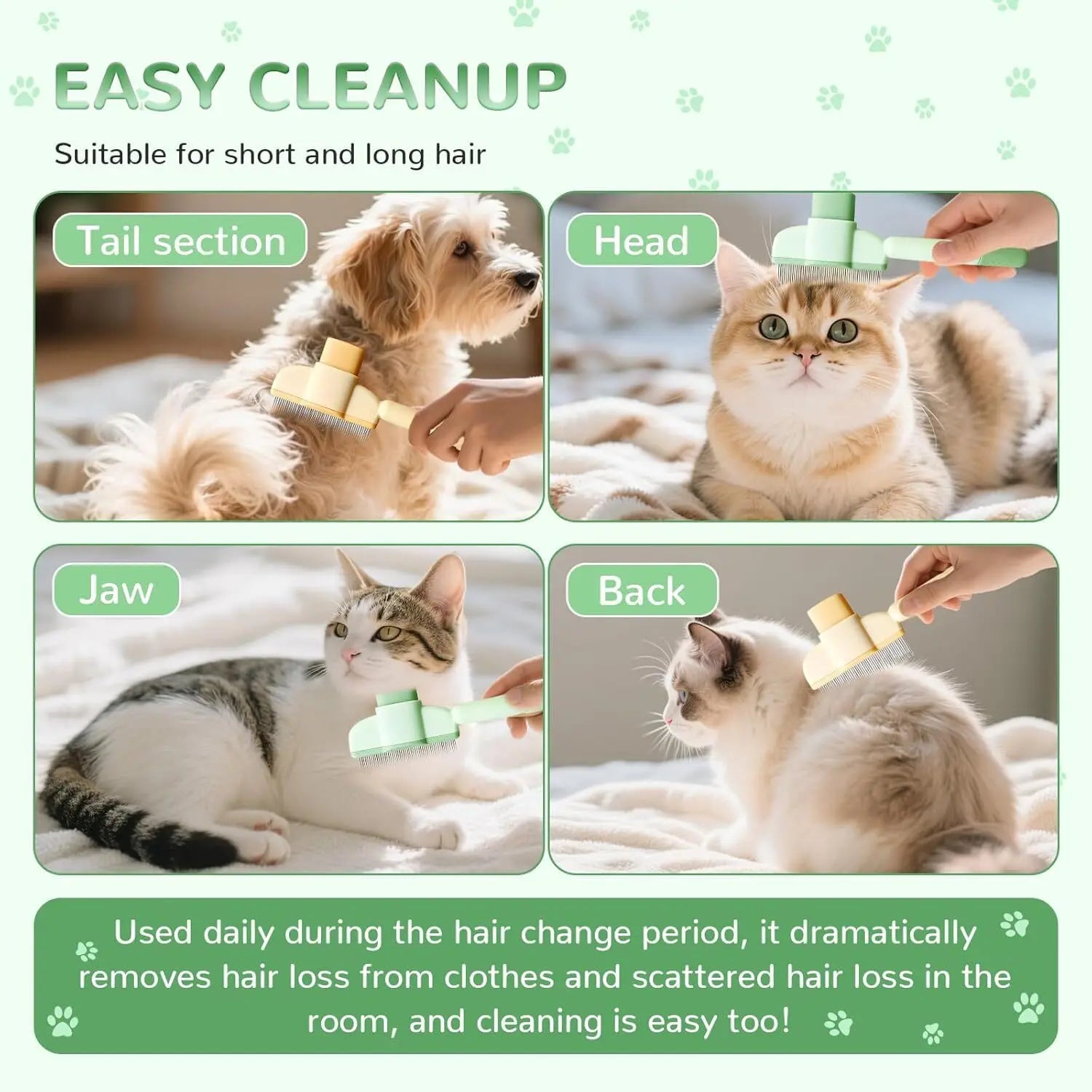 EASY CLEANUP

Suitable for short and long hair

Tail section

Head

Jaw

Back

Used daily during the hair change period, it dramatically removes hair loss from clothes and scattered hair loss in the room, and cleaning is easy too!